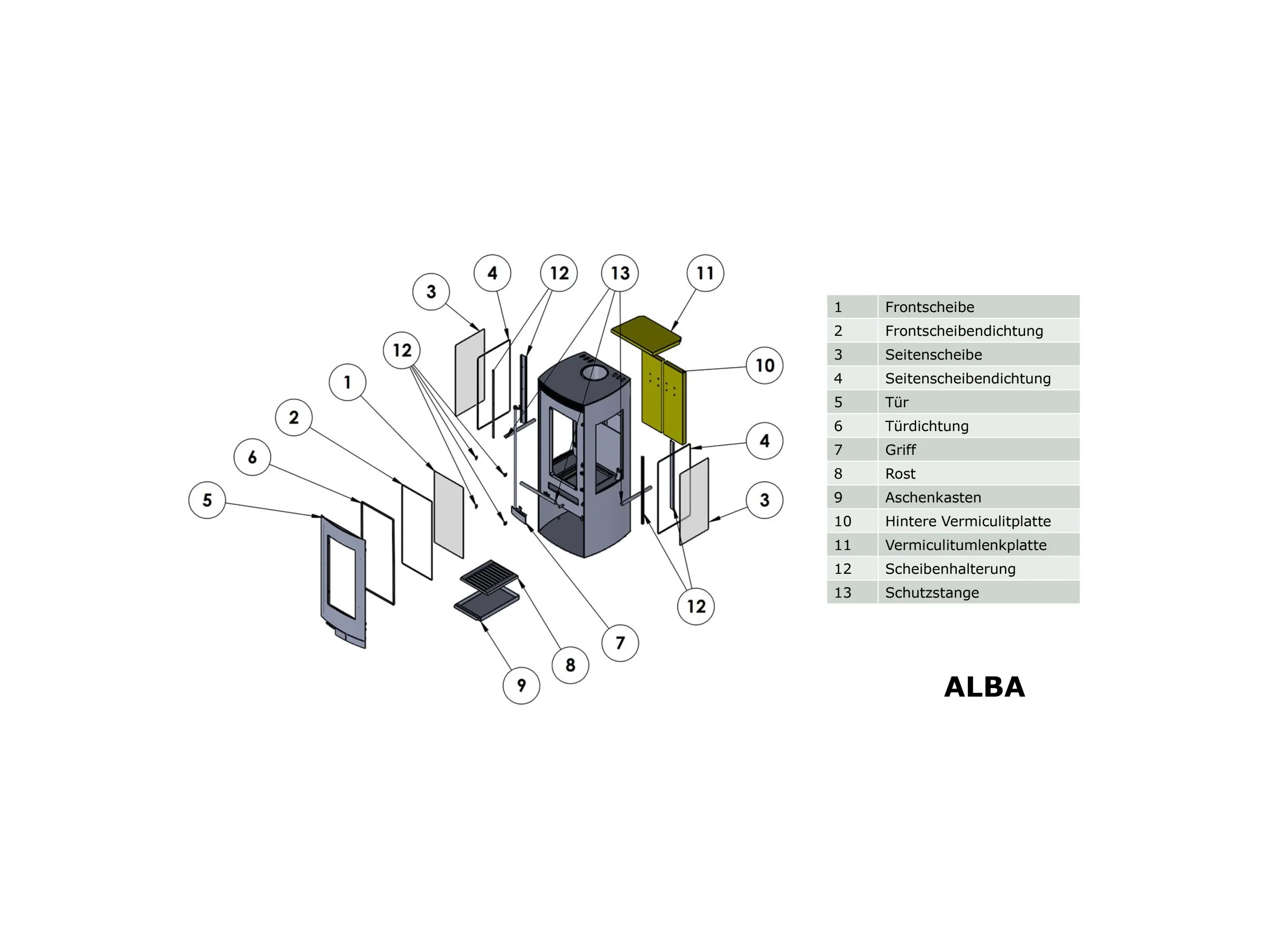 3
4
12
13
11
12
1
2
6
5
10
4
3
12
7
8
9

| 1 | Frontscheibe |
|---|---|
| 2 | Frontscheibendichtung |
| 3 | Seitenscheibe |
| 4 | Seitenscheibendichtung |
| 5 | Tür |
| 6 | Türdichtung |
| 7 | Griff |
| 8 | Rost |
| 9 | Aschenkasten |
| 10 | Hintere Vermiculitplatte |
| 11 | Vermiculitumlenkplatte |
| 12 | Scheibenhalterung |
| 13 | Schutzstange |

ALBA